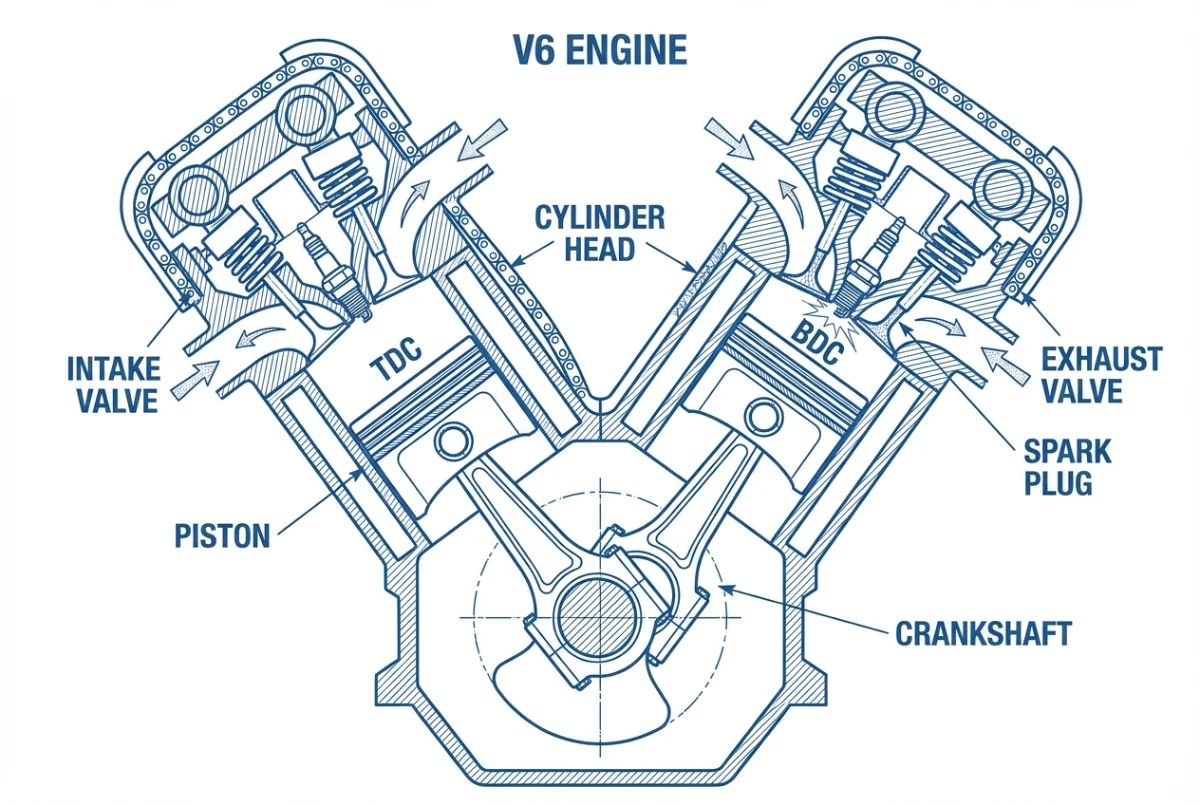 V6 ENGINE

CYLINDER HEAD

INTAKE VALVE

TDC

BDC

EXHAUST VALVE

SPARK PLUG

PISTON

CRANKSHAFT